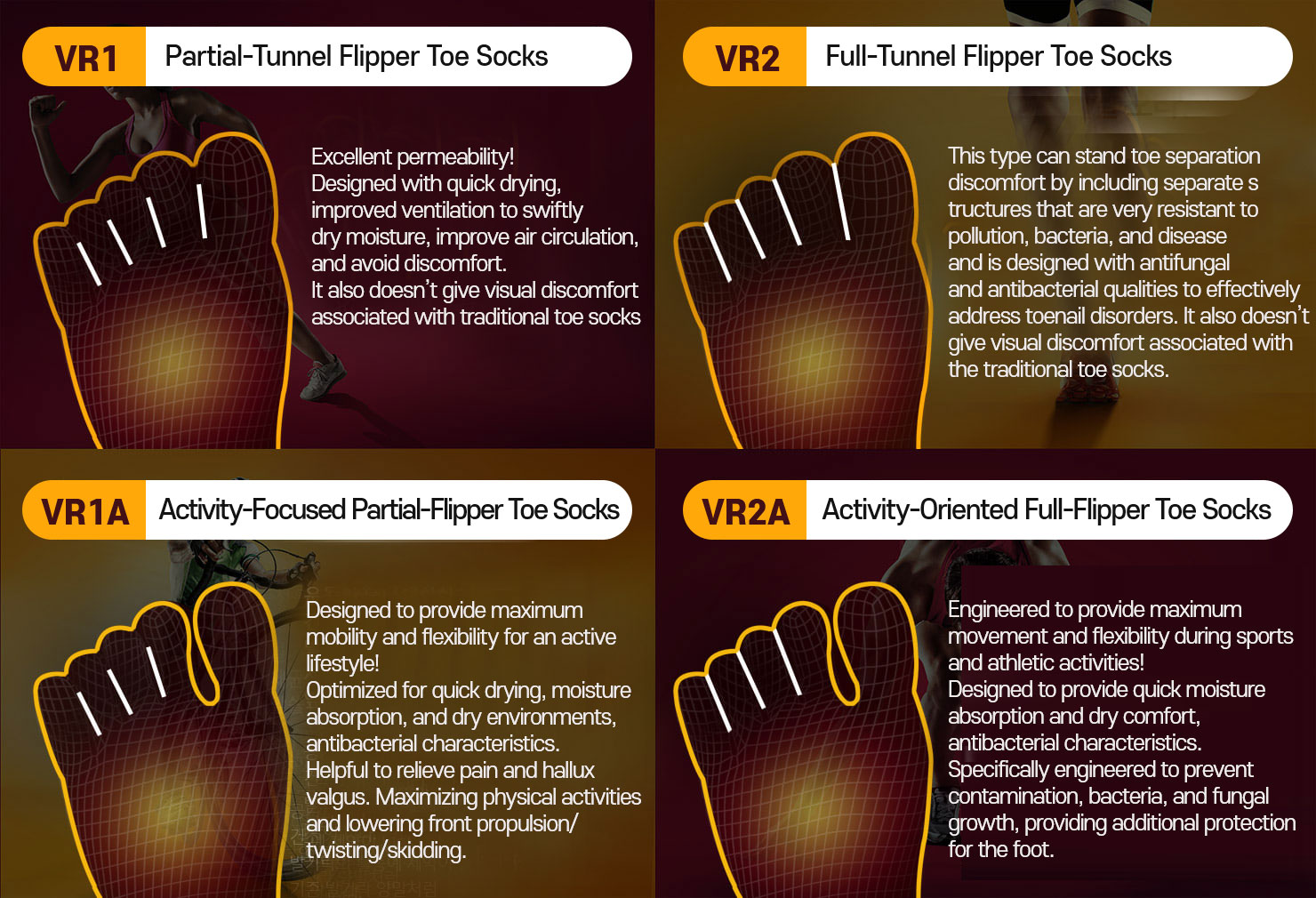 VR1 Partial-Tunnel Flipper Toe Socks

Excellent permeability!
Designed with quick drying, improved ventilation to swiftly dry moisture, improve air circulation, and avoid discomfort.
It also doesn't give visual discomfort associated with traditional toe socks

VR2 Full-Tunnel Flipper Toe Socks

This type can stand toe separation discomfort by including separate s tructures that are very resistant to pollution, bacteria, and disease and is designed with antifungal and antibacterial qualities to effectively address toenail disorders. It also doesn't give visual discomfort associated with the traditional toe socks.

VR1A Activity-Focused Partial-Flipper Toe Socks

Designed to provide maximum mobility and flexibility for an active lifestyle!
Optimized for quick drying, moisture absorption, and dry environments, antibacterial characteristics.
Helpful to relieve pain and hallux valgus. Maximizing physical activities and lowering front propulsion/ twisting/skidding.

VR2A Activity-Oriented Full-Flipper Toe Socks

Engineered to provide maximum movement and flexibility during sports and athletic activities!
Designed to provide quick moisture absorption and dry comfort, antibacterial characteristics.
Specifically engineered to prevent contamination, bacteria, and fungal growth, providing additional protection for the foot.